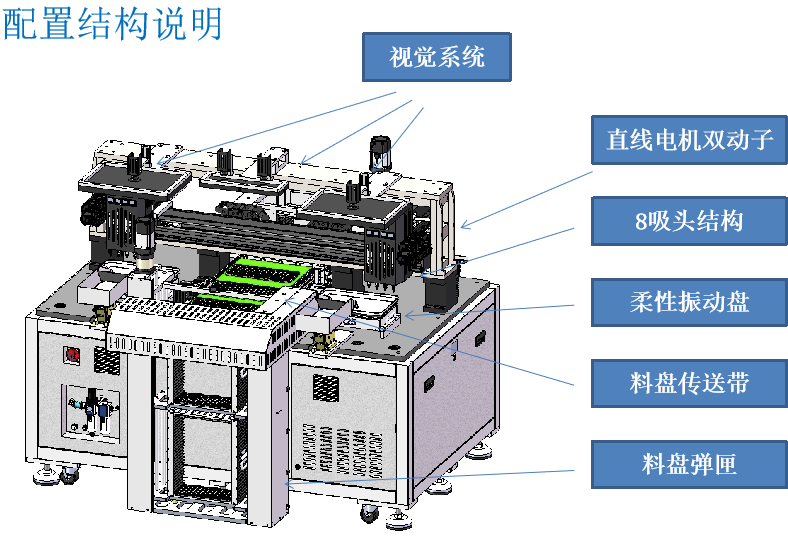 配置结构说明

视觉系统

直线电机双动子

8吸头结构

柔性振动盘

料盘传送带

料盘弹匣